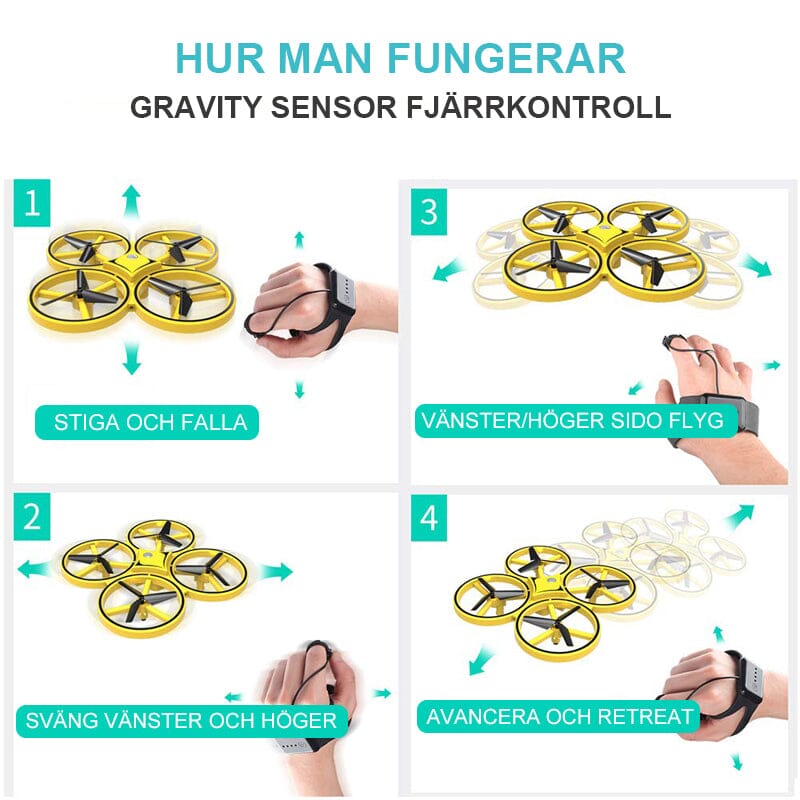 HUR MAN FUNGERAR
GRAVITY SENSOR FJÄRRKONTROLL

1
STIGA OCH FALLA

3
VÄNSTER/HÖGER SIDO FLYG

2
SVÄNG VÄNSTER OCH HÖGER

4
AVANCERA OCH RETREAT