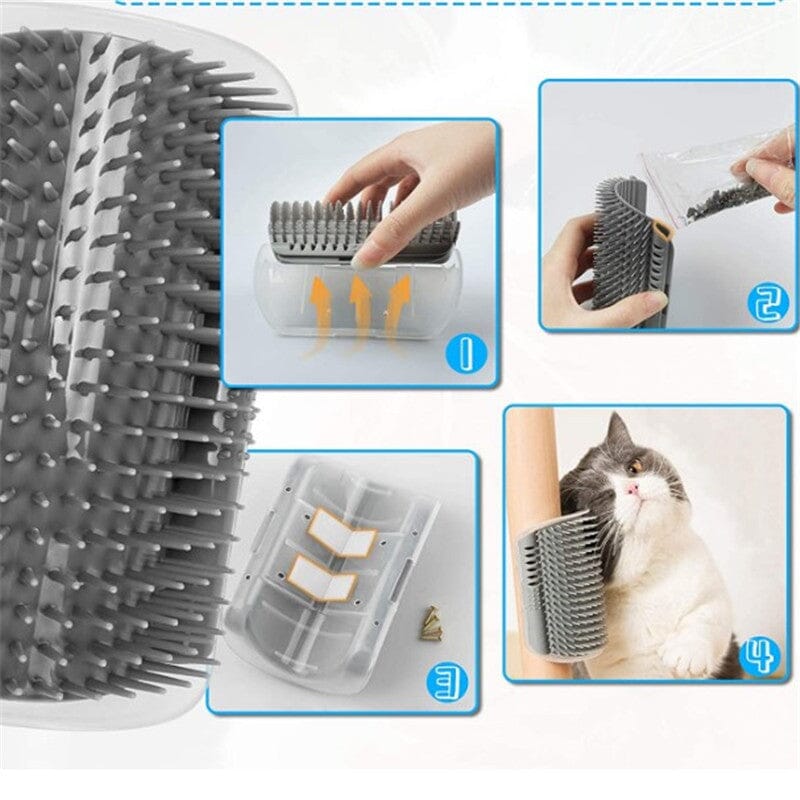 1

2

3

4