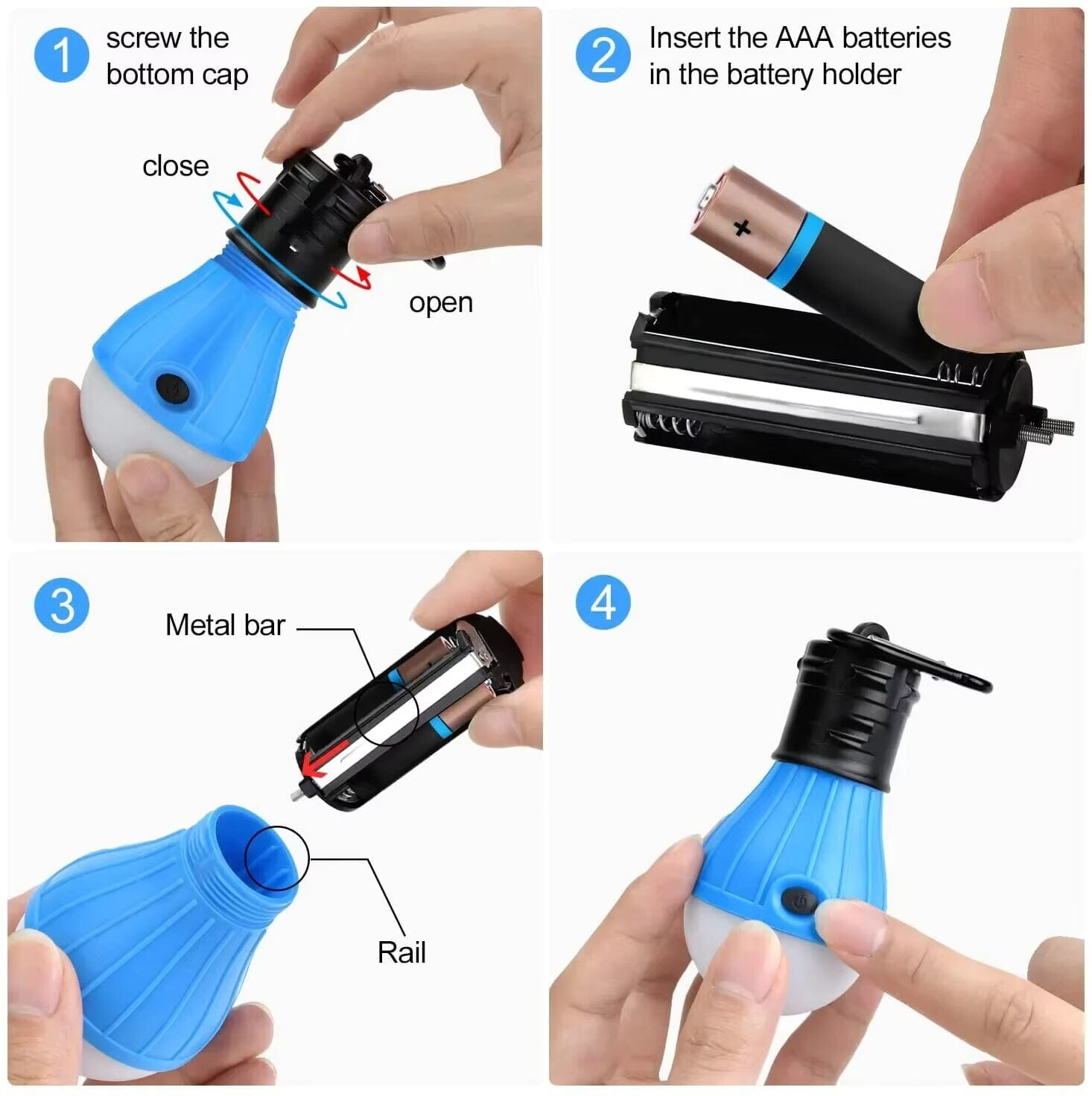 1 screw the bottom cap

close

open

2 Insert the AAA batteries in the battery holder

+

3

Metal bar

Rail

4